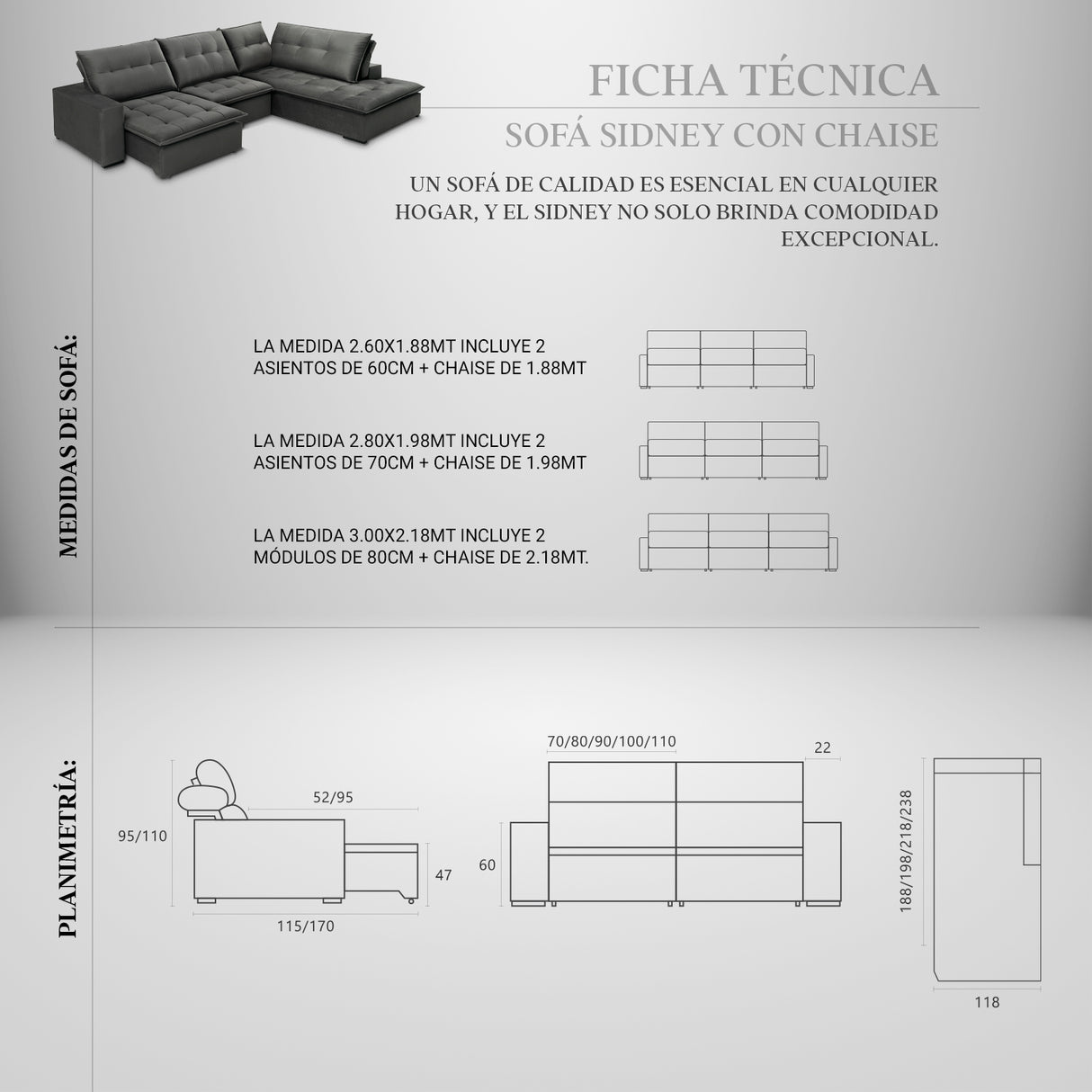 FICHA TÉCNICA

SOFÁ SIDNEY CON CHAISE

UN SOFÁ DE CALIDAD ES ESENCIAL EN CUALQUIER HOGAR, Y EL SIDNEY NO SOLO BRINDA COMODIDAD EXCEPCIONAL.

MEDIDAS DE SOFÁ:

LA MEDIDA 2.60X1.88MT INCLUYE 2 ASIENTOS DE 60CM + CHAISE DE 1.88MT

LA MEDIDA 2.80X1.98MT INCLUYE 2 ASIENTOS DE 70CM + CHAISE DE 1.98MT

LA MEDIDA 3.00X2.18MT INCLUYE 2 MÓDULOS DE 80CM + CHAISE DE 2.18MT.

PLANIMETRÍA:

95/110

52/95

47

115/170

70/80/90/100/110

22

60

188/198/218/238

118